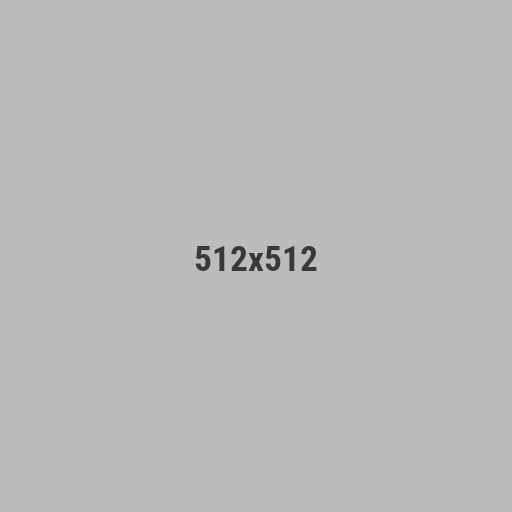 512x512